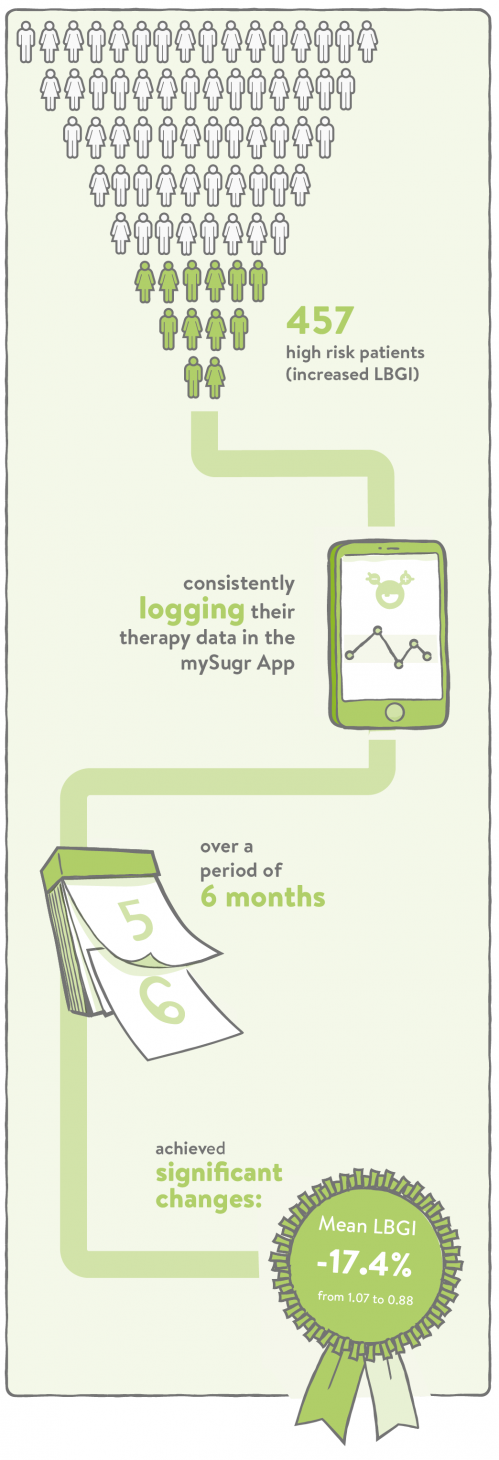 457
high risk patients
(increased LBGI)

consistently
logging their
therapy data in the
mySugr App

over a
period of
6 months

5
6

achieved
significant
changes:

Mean LBGI
-17.4%
from 1.07 to 0.88